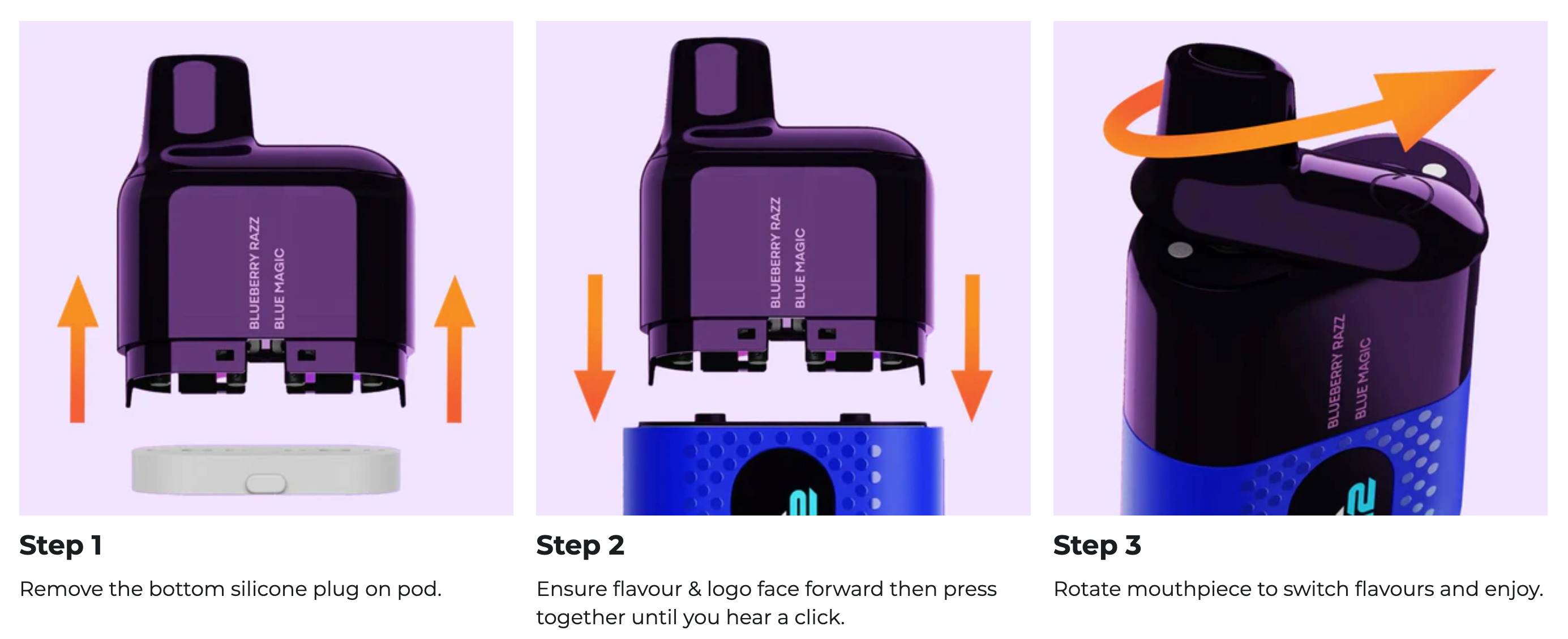 BLUEBERRY RAZZ
BLUE MAGIC

Step 1

Remove the bottom silicone plug on pod.

BLUEBERRY RAZZ
BLUE MAGIC

Step 2

Ensure flavour & logo face forward then press together until you hear a click.

BLUEBERRY RAZZ
BLUE MAGIC

Step 3

Rotate mouthpiece to switch flavours and enjoy.