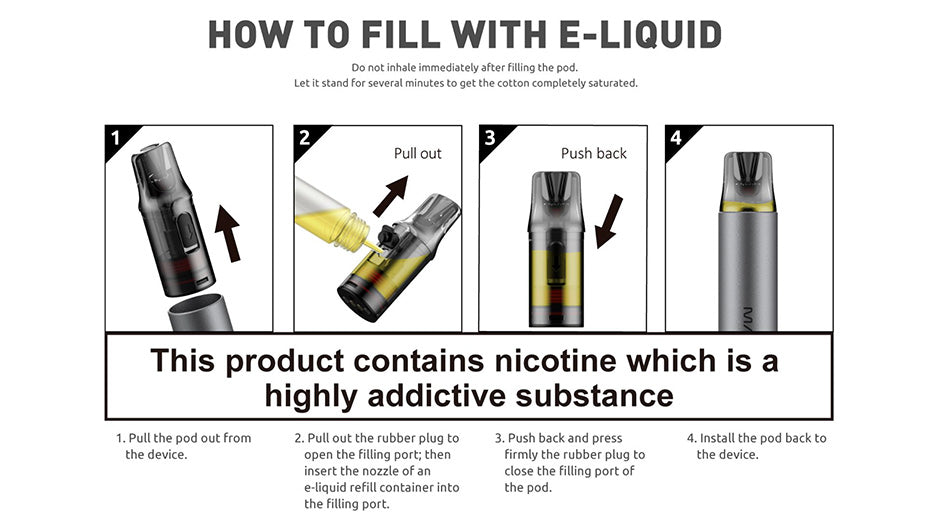 HOW TO FILL WITH E-LIQUID

Do not inhale immediately after filling the pod.
Let it stand for several minutes to get the cotton completely saturated.

1

2 Pull out

3 Push back

4

This product contains nicotine which is a highly addictive substance

1. Pull the pod out from the device.

2. Pull out the rubber plug to open the filling port; then insert the nozzle of an e-liquid refill container into the filling port.

3. Push back and press firmly the rubber plug to close the filling port of the pod.

4. Install the pod back to the device.