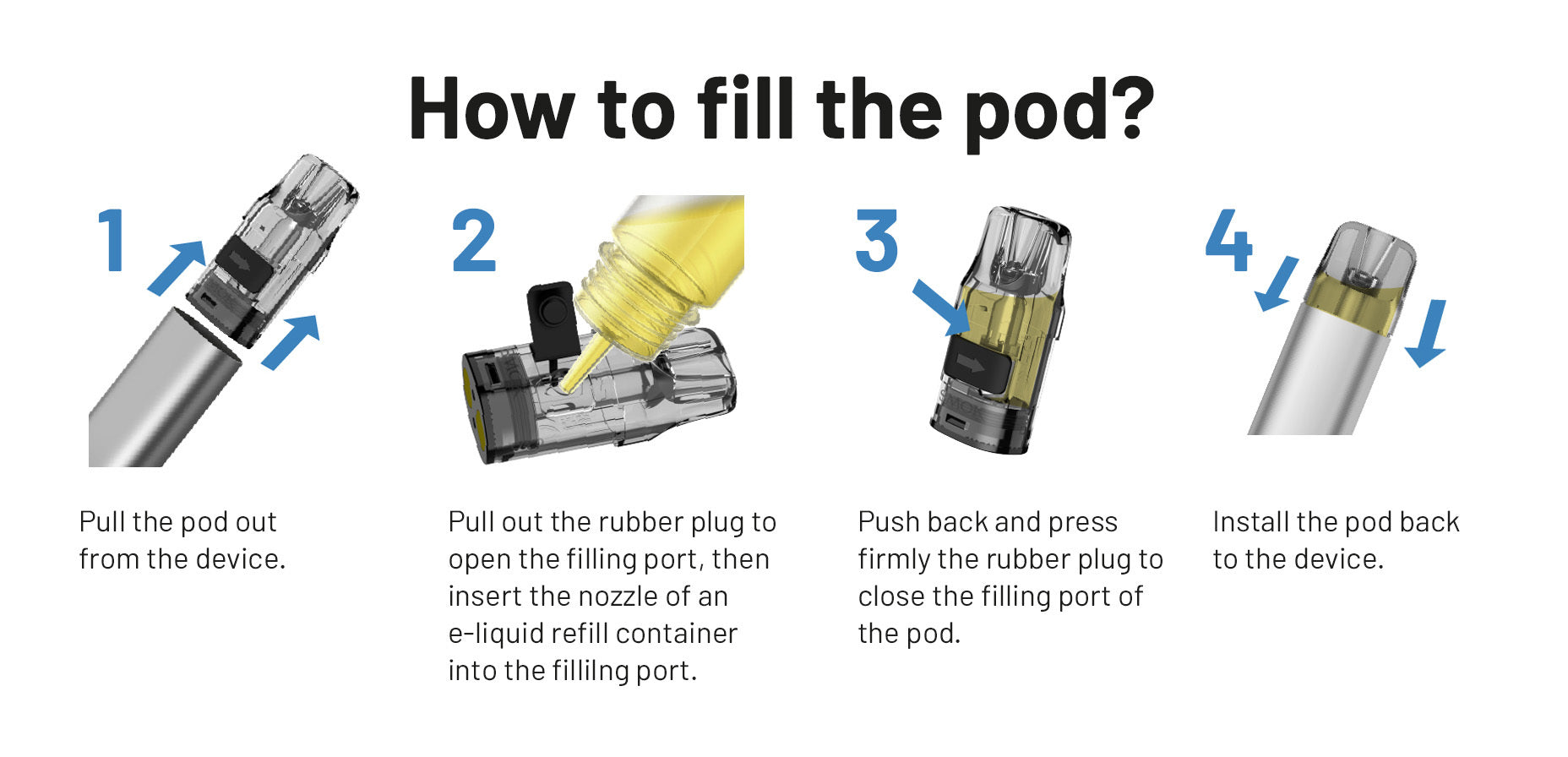 How to fill the pod?

1

Pull the pod out from the device.

2

Pull out the rubber plug to open the filling port, then insert the nozzle of an e-liquid refill container into the fillilng port.

3

Push back and press firmly the rubber plug to close the filling port of the pod.

4

Install the pod back to the device.