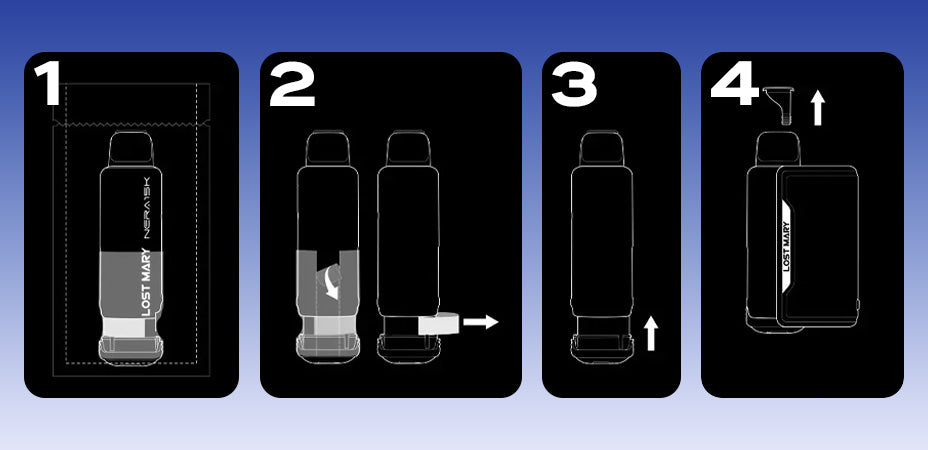 1

LOST MARY

NERA15K

2

3

4

LOST MARY